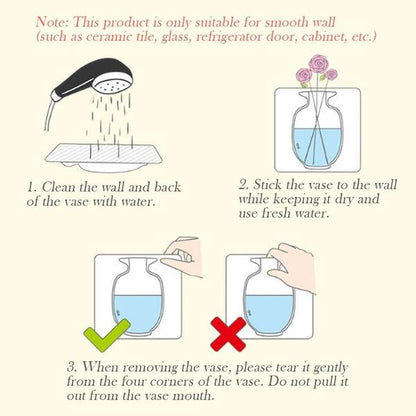 Note: This product is only suitable for smooth wall (such as ceramic tile, glass, refrigerator door, cabinet, etc.)

1. Clean the wall and back of the vase with water.

2. Stick the vase to the wall while keeping it dry and use fresh water.

3. When removing the vase, please tear it gently from the four corners of the vase. Do not pull it out from the vase mouth.