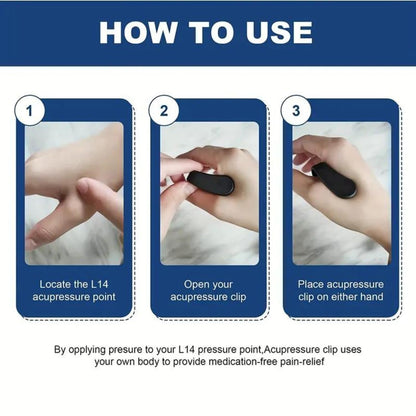 HOW TO USE

1

Locate the L14 acupressure point

2

Open your acupressure clip

3

Place acupressure clip on either hand

By opplying presure to your L14 pressure point,Acupressure clip uses your own body to provide medication-free pain-relief