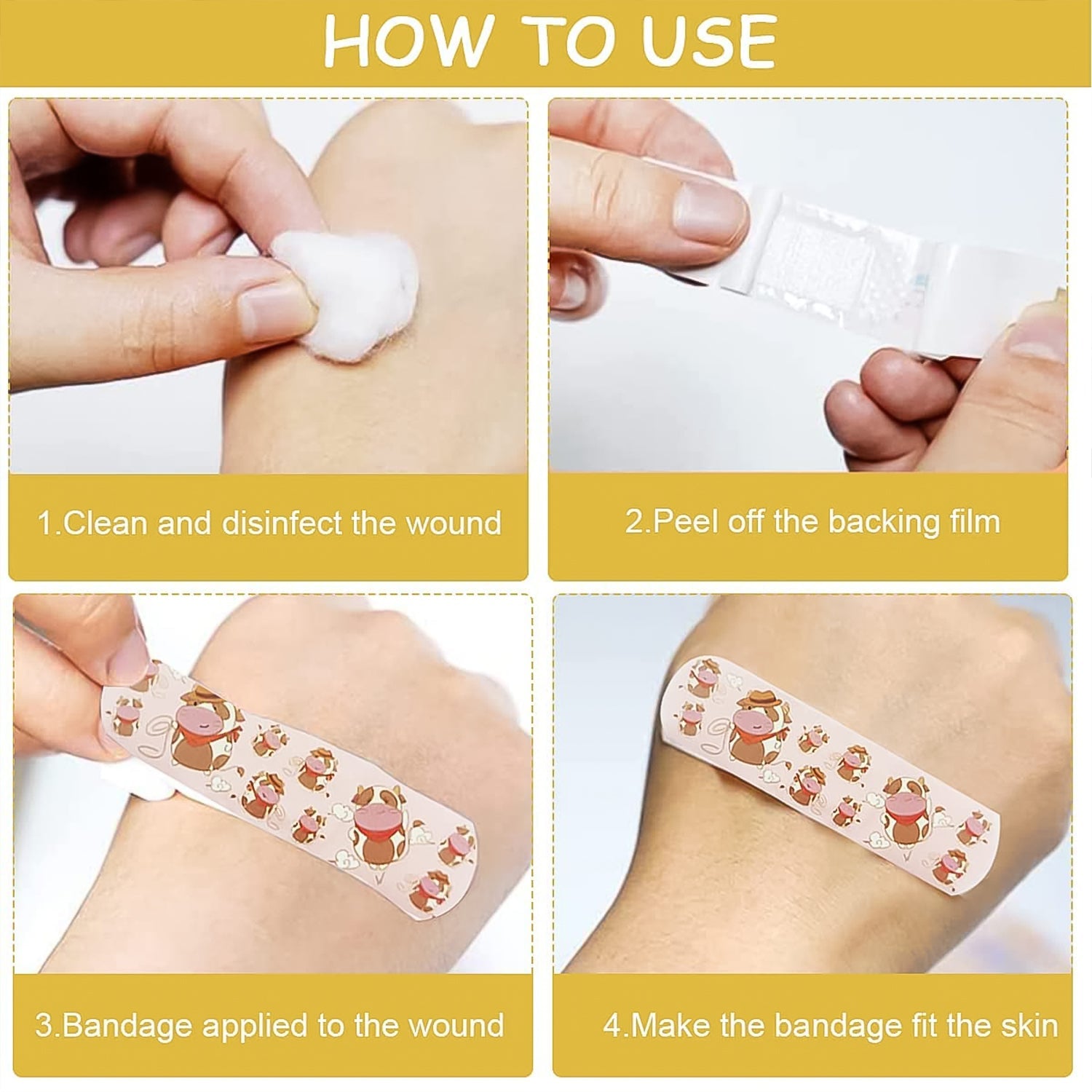 HOW TO USE

1.Clean and disinfect the wound

2.Peel off the backing film

3.Bandage applied to the wound

4.Make the bandage fit the skin