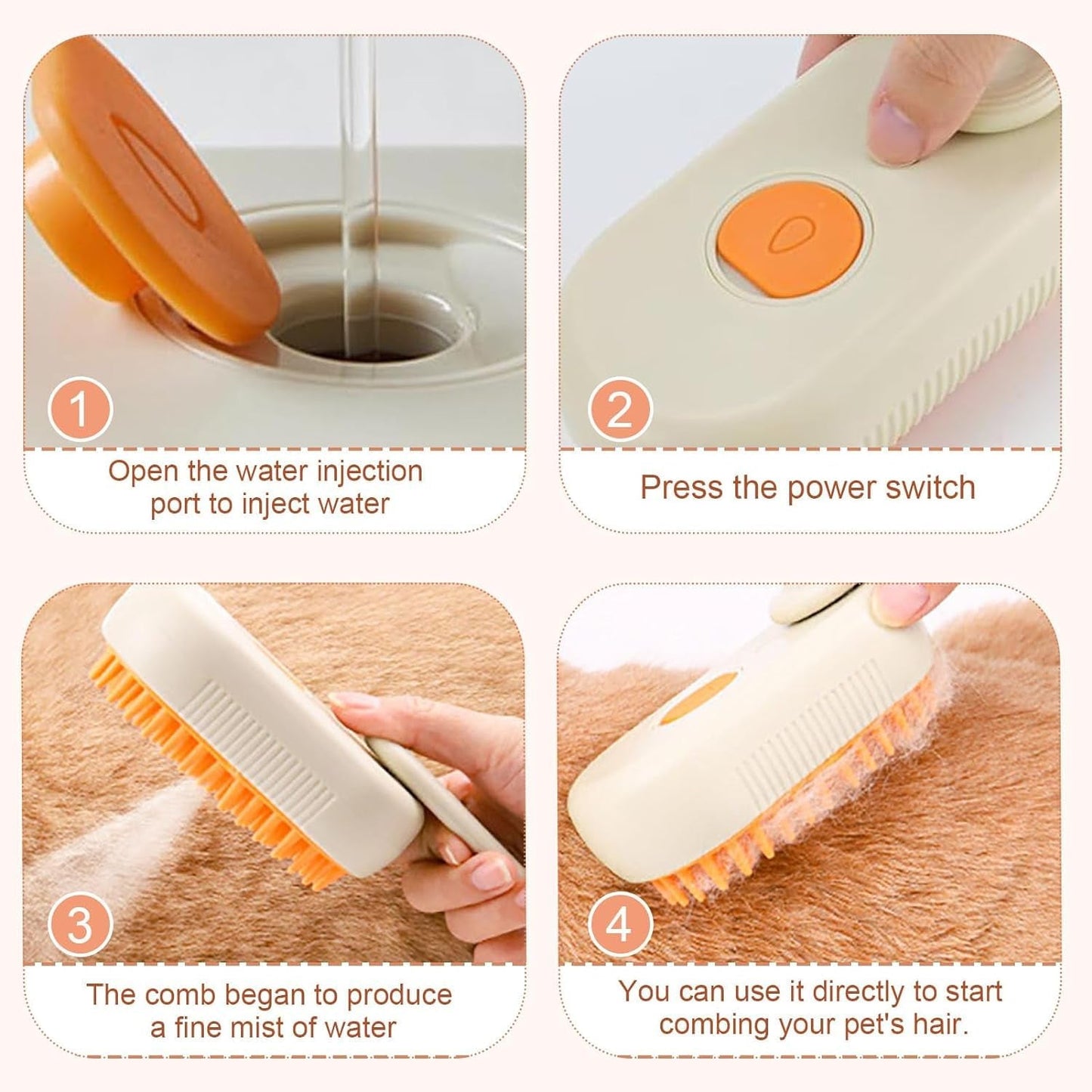 1
Open the water injection port to inject water

2
Press the power switch

3
The comb began to produce a fine mist of water

4
You can use it directly to start combing your pet's hair.