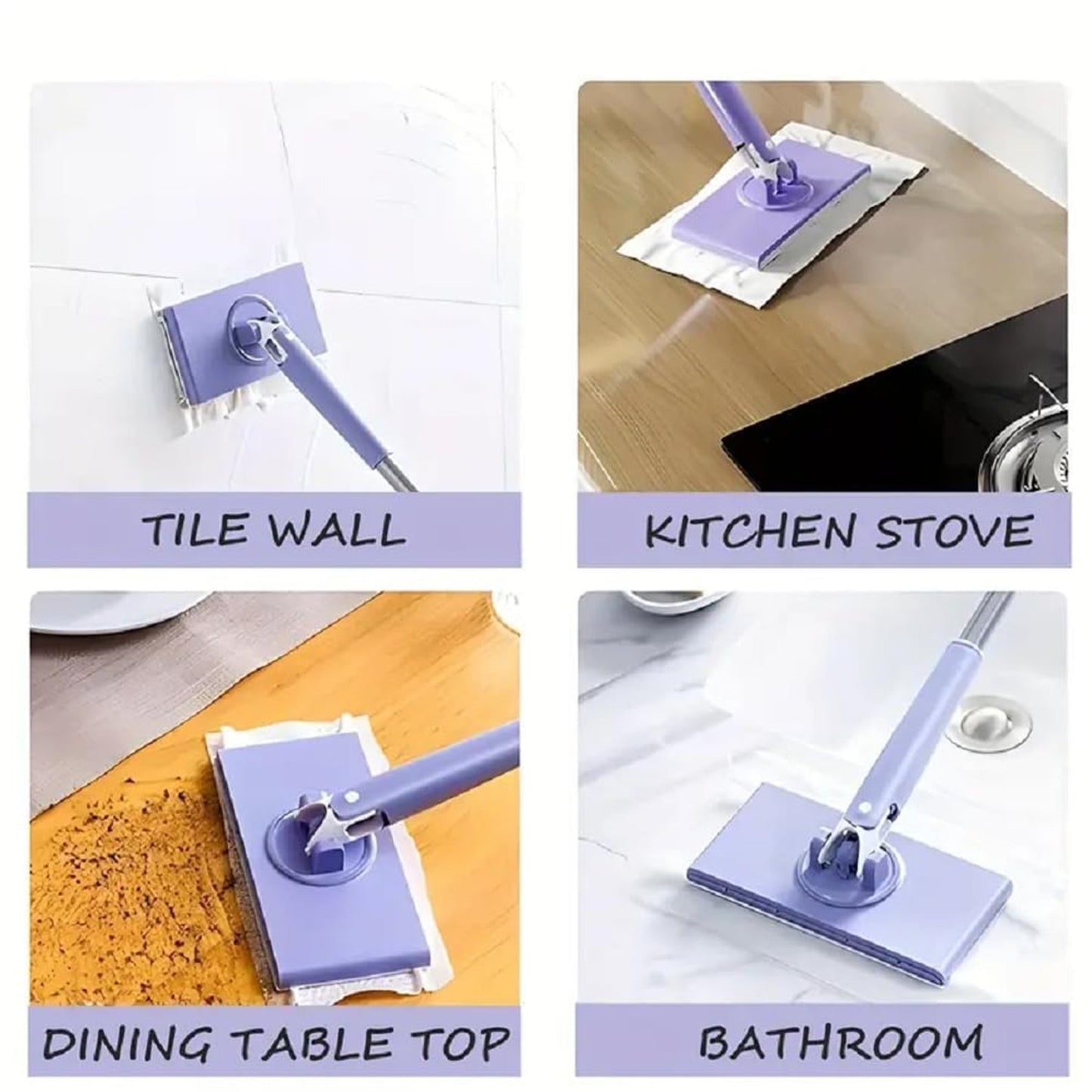 TILE WALL

KITCHEN STOVE

DINING TABLE TOP

BATHROOM