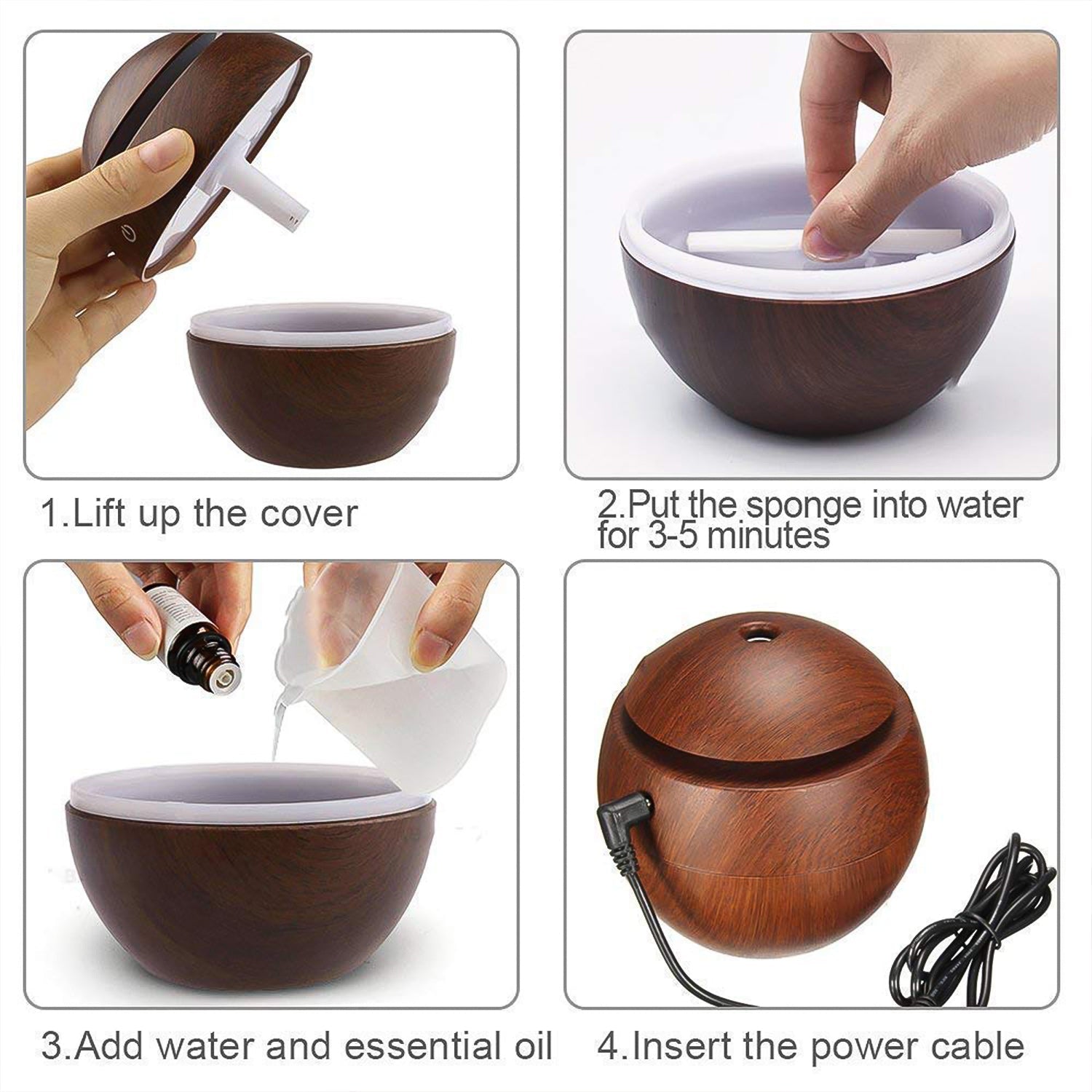 1.Lift up the cover

2.Put the sponge into water for 3-5 minutes

3.Add water and essential oil

4.Insert the power cable